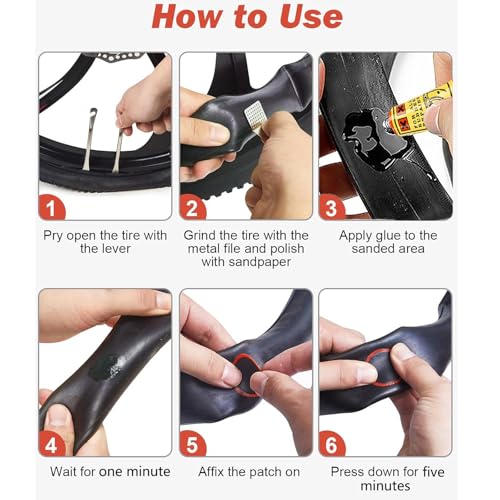 How to Use

1

Pry open the tire with the lever

2

Grind the tire with the metal file and polish with sandpaper

3

Apply glue to the sanded area

4

Wait for one minute

5

Affix the patch on

6

Press down for five minutes