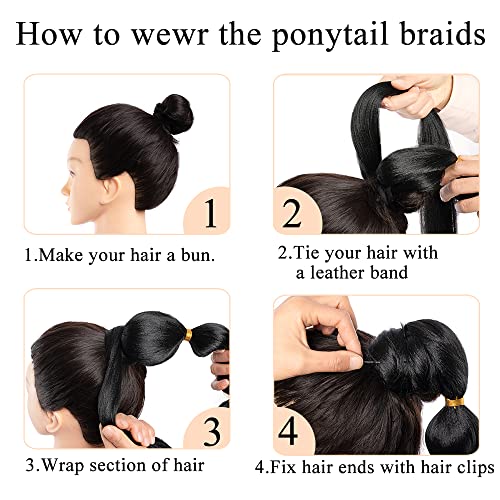 How to wewr the ponytail braids

1

1.Make your hair a bun.

2

2.Tie your hair with a leather band

3

3.Wrap section of hair

4

4.Fix hair ends with hair clips