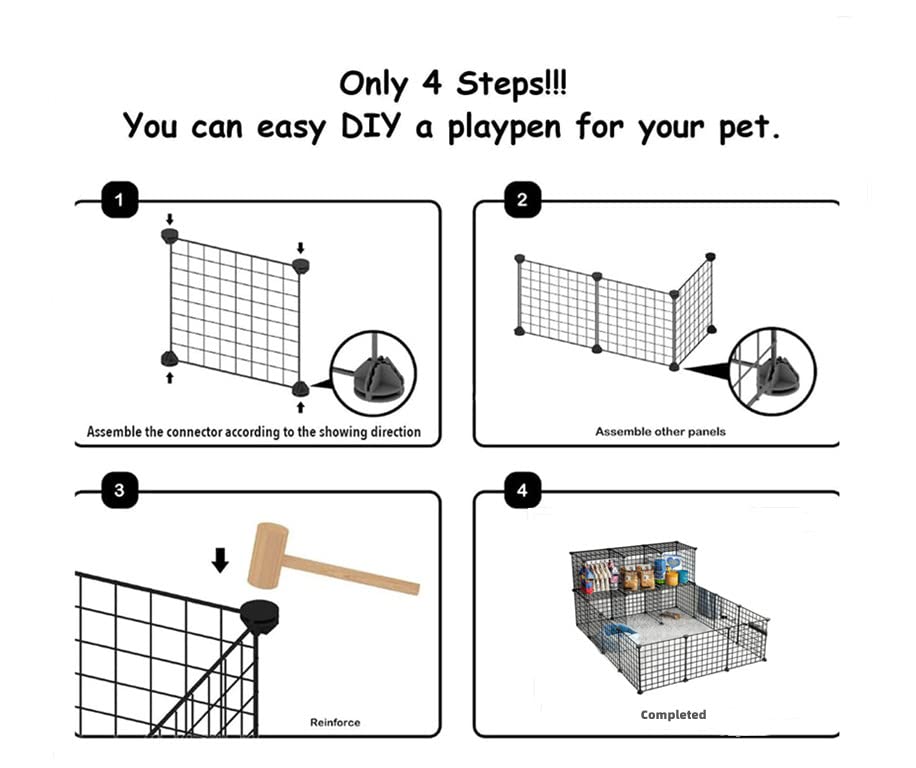 Only 4 Steps!!!
You can easy DIY a playpen for your pet.

1

Assemble the connector according to the showing direction

2

Assemble other panels

3

Reinforce

4

Completed