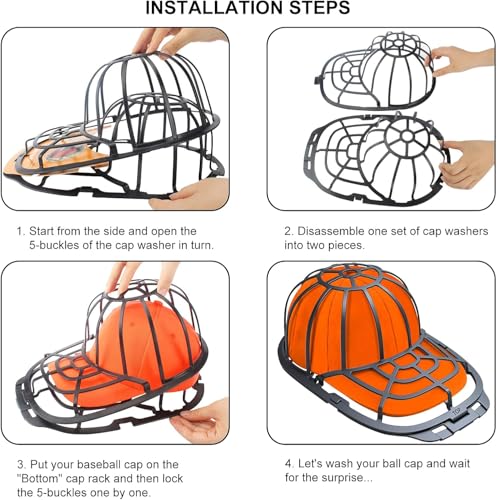 INSTALLATION STEPS

1. Start from the side and open the 5-buckles of the cap washer in turn.

2. Disassemble one set of cap washers into two pieces.

TOP

3. Put your baseball cap on the "Bottom" cap rack and then lock the 5-buckles one by one.

4. Let's wash your ball cap and wait for the surprise...