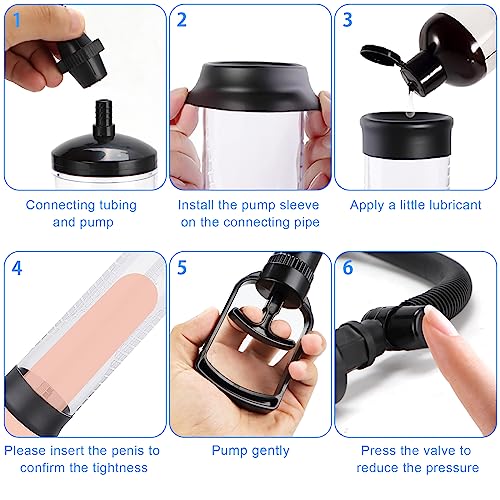 1

Connecting tubing and pump

2

Install the pump sleeve on the connecting pipe

3

Apply a little lubricant

4

Please insert the penis to confirm the tightness

5

Pump gently

6

Press the valve to reduce the pressure