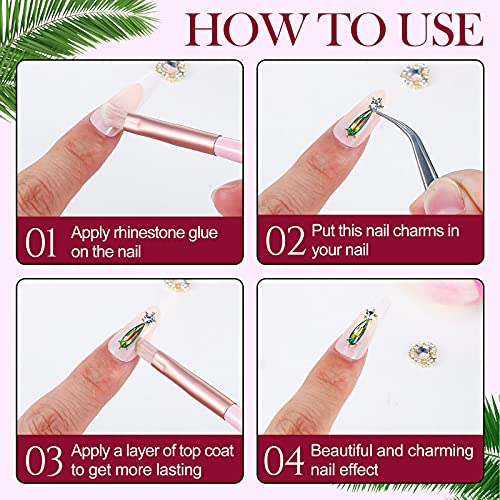 HOW TO USE

01 Apply rhinestone glue on the nail

02 Put this nail charms in your nail

03 Apply a layer of top coat to get more lasting

04 Beautiful and charming nail effect