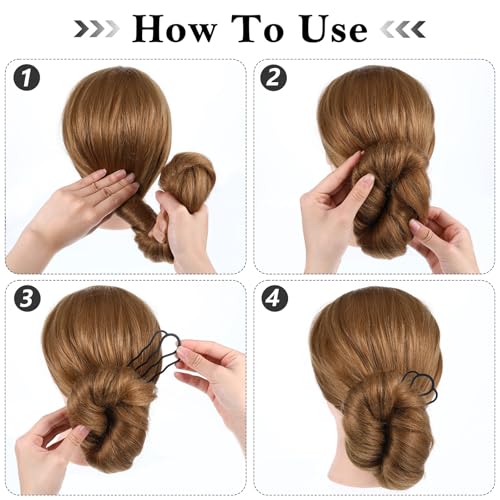 How To Use

1

2

3

4