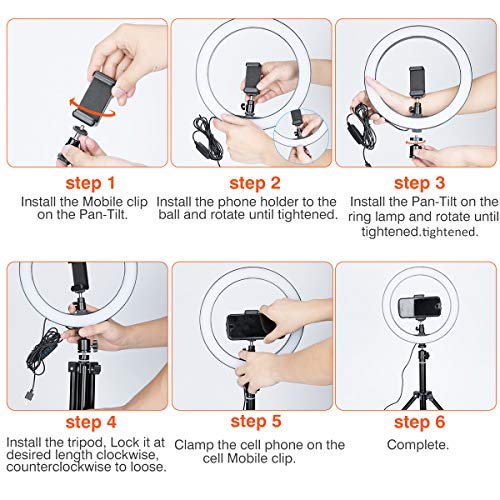 step 1
Install the Mobile clip on the Pan-Tilt.

step 2
Install the phone holder to the ball and rotate until tightened.

step 3
Install the Pan-Tilt on the ring lamp and rotate until tightened.tightened.

step 4
Install the tripod, Lock it at desired length clockwise, counterclockwise to loose.

step 5
Clamp the cell phone on the cell Mobile clip.

step 6
Complete.