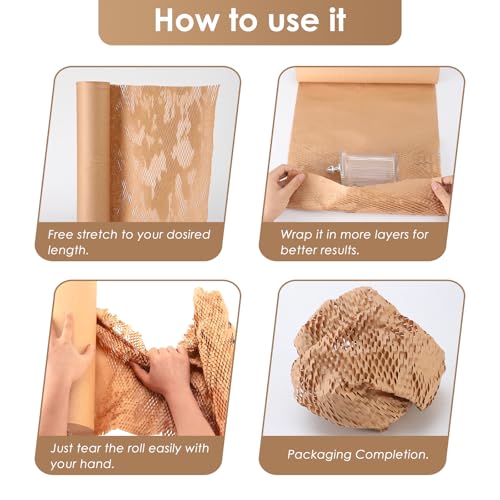 How to use it

Free stretch to your dosired length.

Wrap it in more layers for better results.

Just tear the roll easily with your hand.

Packaging Completion.