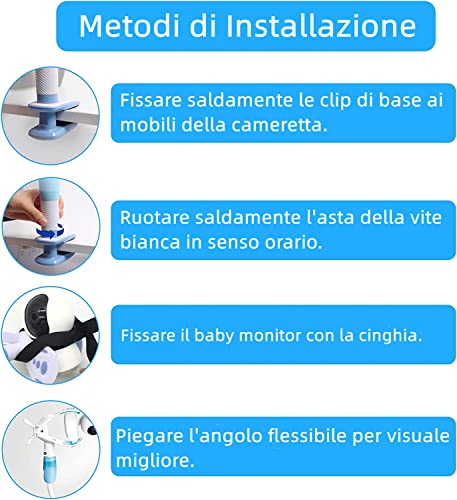 Metodi di Installazione

Fissare saldamente le clip di base ai mobili della cameretta.

Ruotare saldamente l'asta della vite bianca in senso orario.

Fissare il baby monitor con la cinghia.

Piegare l'angolo flessibile per visuale migliore.