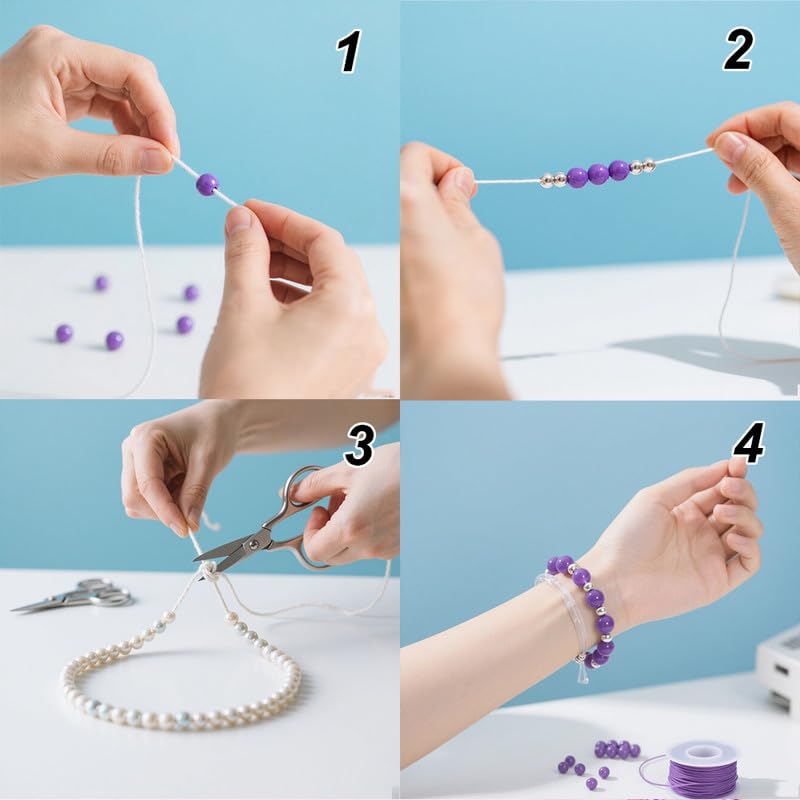 1

2

3

4