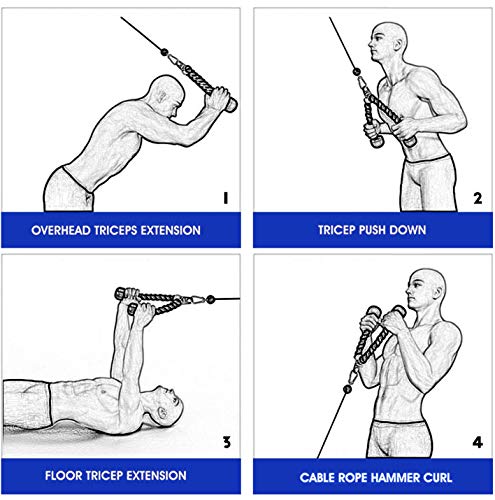 1
OVERHEAD TRICEPS EXTENSION

2
TRICEP PUSH DOWN

3
FLOOR TRICEP EXTENSION

4
CABLE ROPE HAMMER CURL