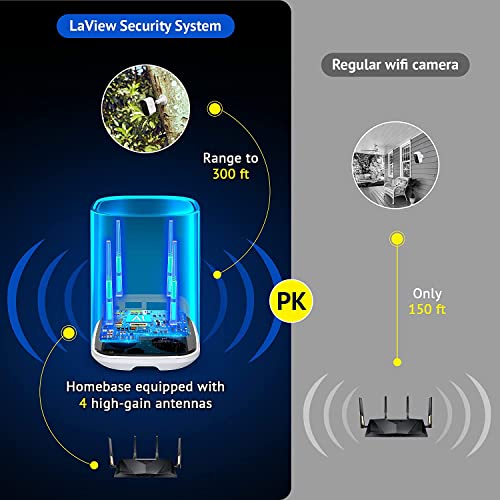 LaView Security System

Range to 300 ft

Homebase equipped with 4 high-gain antennas

PK

Regular wifi camera

Only 150 ft