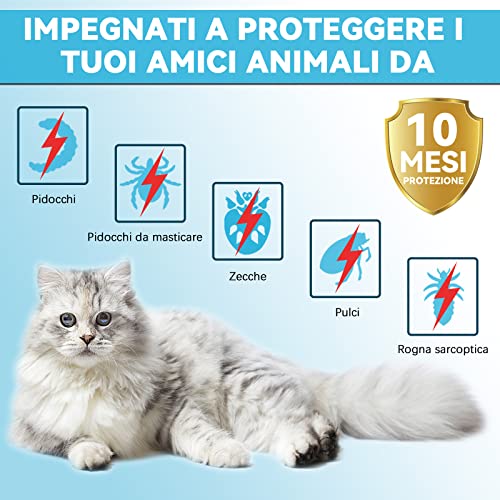 IMPEGNATI A PROTEGGERE I TUOI AMICI ANIMALI DA

10 MESI PROTEZIONE

Pidocchi

Pidocchi da masticare

Zecche

Pulci

Rogna sarcoptica