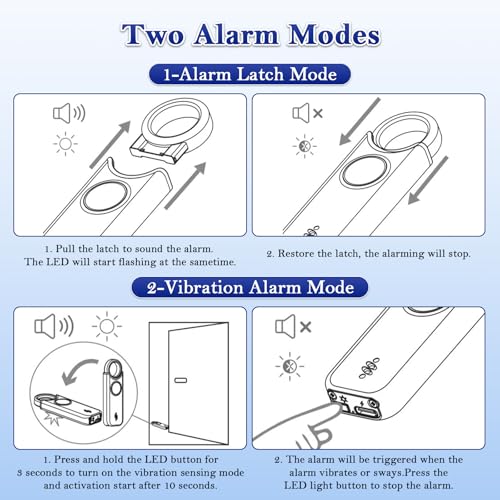 Two Alarm Modes

1-Alarm Latch Mode

1. Pull the latch to sound the alarm. The LED will start flashing at the sametime.

2. Restore the latch, the alarming will stop.

2-Vibration Alarm Mode

1. Press and hold the LED button for 3 seconds to turn on the vibration sensing mode and activation start after 10 seconds.

2. The alarm will be triggered when the alarm vibrates or sways.Press the LED light button to stop the alarm.