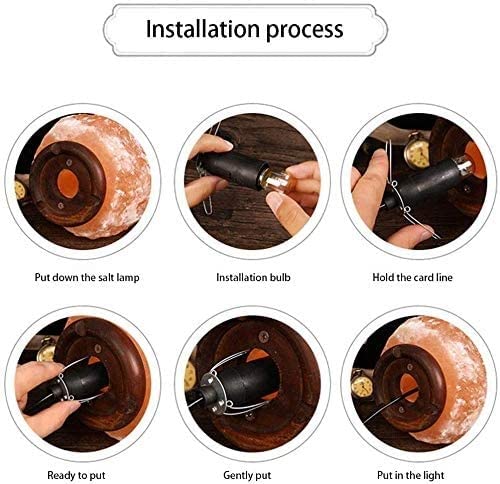 Installation process

Put down the salt lamp

Installation bulb

Hold the card line

Ready to put

Gently put

Put in the light