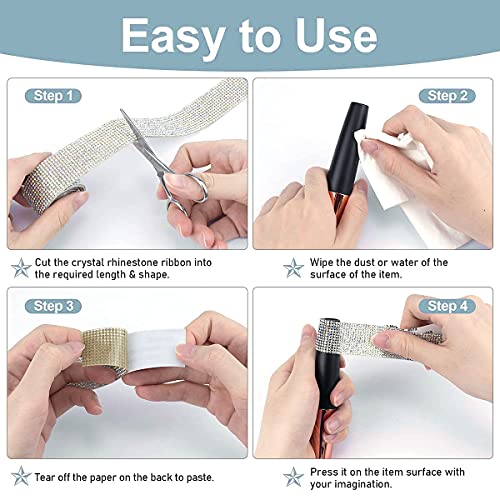 Easy to Use

Step 1

Cut the crystal rhinestone ribbon into the required length & shape.

Step 2

Wipe the dust or water of the surface of the item.

Step 3

Tear off the paper on the back to paste.

Step 4

Press it on the item surface with your imagination.