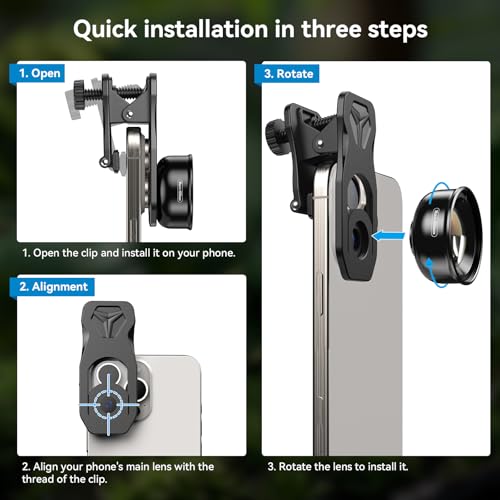 Quick installation in three steps

1. Open

1. Open the clip and install it on your phone.

2. Alignment

2. Align your phone's main lens with the thread of the clip.

3. Rotate

3. Rotate the lens to install it.