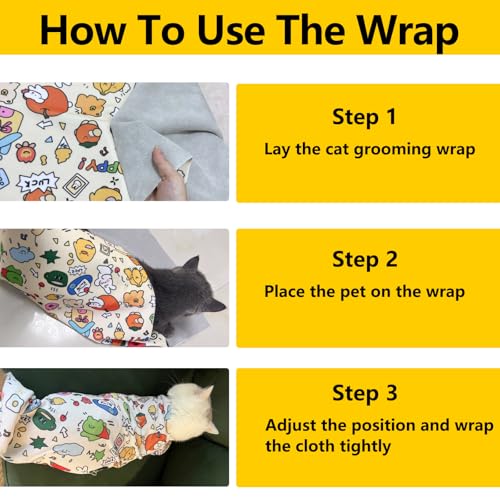 How To Use The Wrap

Step 1
Lay the cat grooming wrap

Step 2
Place the pet on the wrap

Step 3
Adjust the position and wrap the cloth tightly