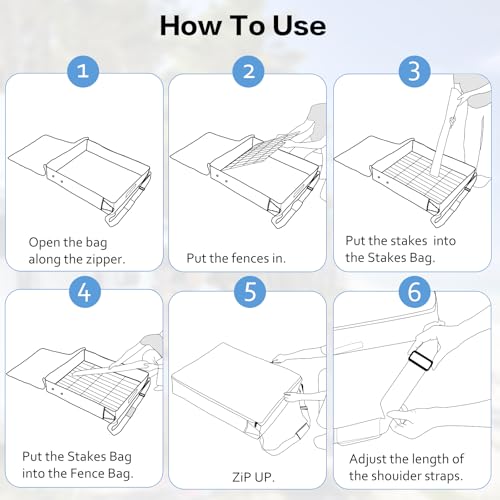 How To Use

1

Open the bag along the zipper.

2

Put the fences in.

3

Put the stakes  into the Stakes Bag.

4

Put the Stakes Bag into the Fence Bag.

5

ZiP UP.

6

Adjust the length of the shouider straps.