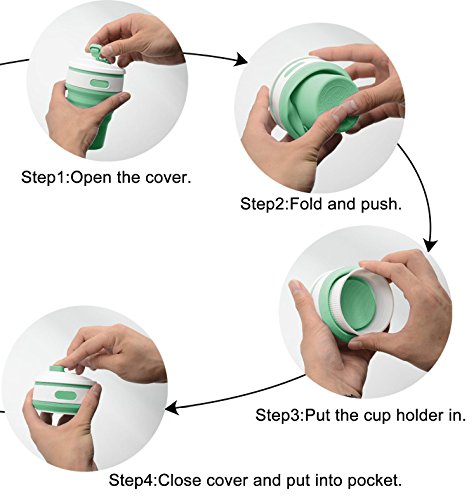 Step1:Open the cover.

Step2:Fold and push.

Step3:Put the cup holder in.

Step4:Close cover and put into pocket.