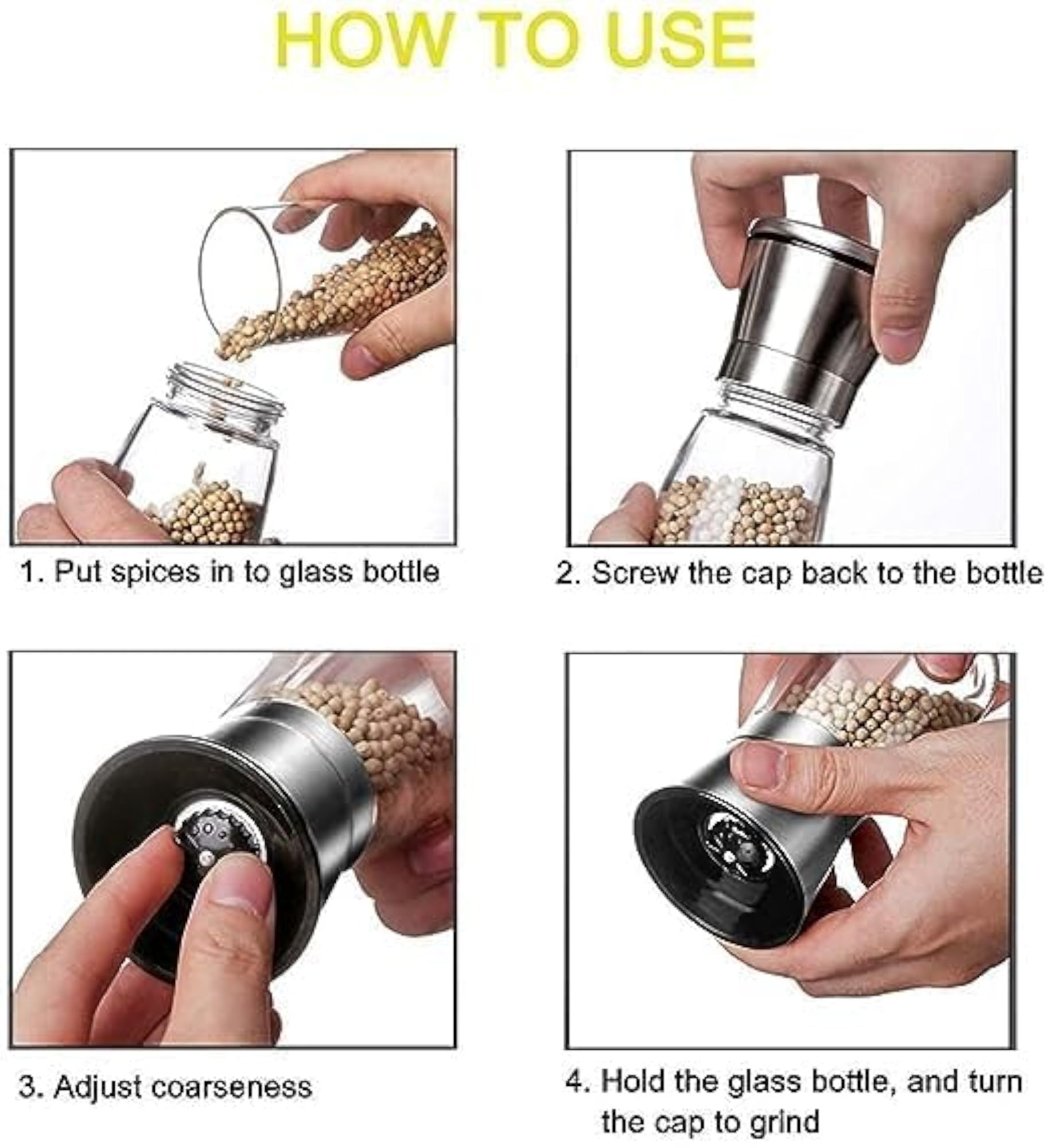 HOW TO USE

1. Put spices in to glass bottle

2. Screw the cap back to the bottle

3. Adjust coarseness

4. Hold the glass bottle, and turn the cap to grind