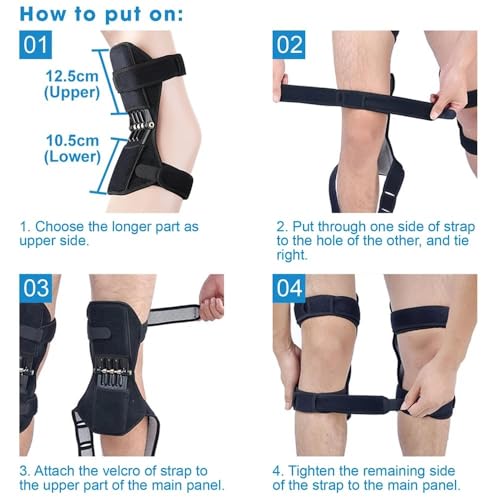 How to put on:

01

12.5cm (Upper)

10.5cm (Lower)

1. Choose the longer part as upper side.

02

2. Put through one side of strap to the hole of the other, and tie right.

03

3. Attach the velcro of strap to the upper part of the main panel.

04

4. Tighten the remaining side of the strap to the main panel.