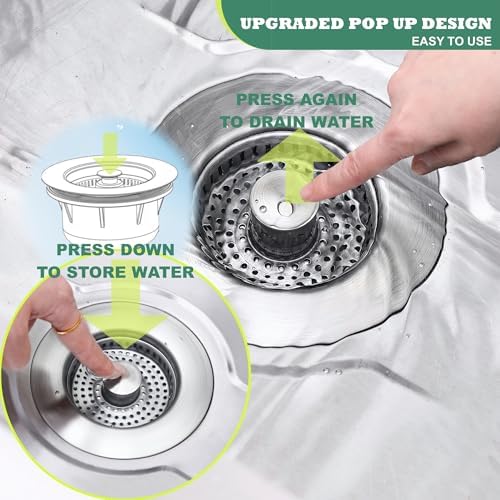 UPGRADED POP UP DESIGN
EASY TO USE

PRESS AGAIN
TO DRAIN WATER

PRESS DOWN
TO STORE WATER