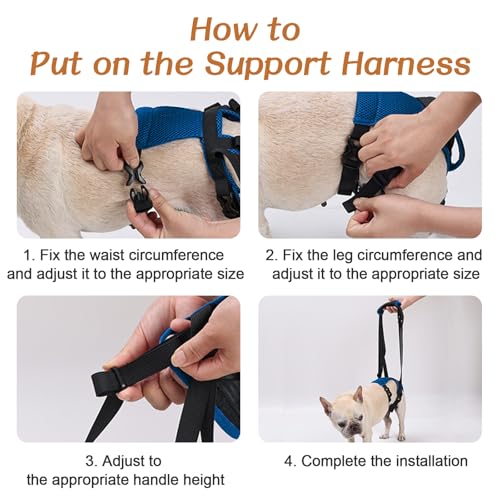 How to
Put on the Support Harness

1. Fix the waist circumference and adjust it to the appropriate size

2. Fix the leg circumference and adjust it to the appropriate size

3. Adjust to the appropriate handle height

4. Complete the installation