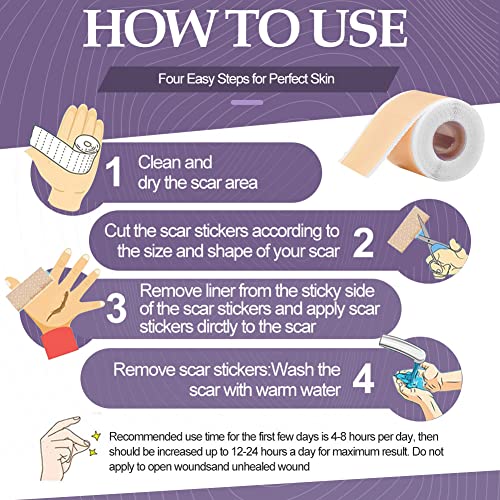 HOW TO USE

Four Easy Steps for Perfect Skin

1 Clean and dry the scar area

Cut the scar stickers according to the size and shape of your scar 2

3 Remove liner from the sticky side of the scar stickers and apply scar stickers dirctly to the scar

Remove scar stickers:Wash the scar with warm water 4

Recommended use time for the first few days is 4-8 hours per day, then should be increased up to 12-24 hours a day for maximum result. Do not apply to open woundsand unhealed wound