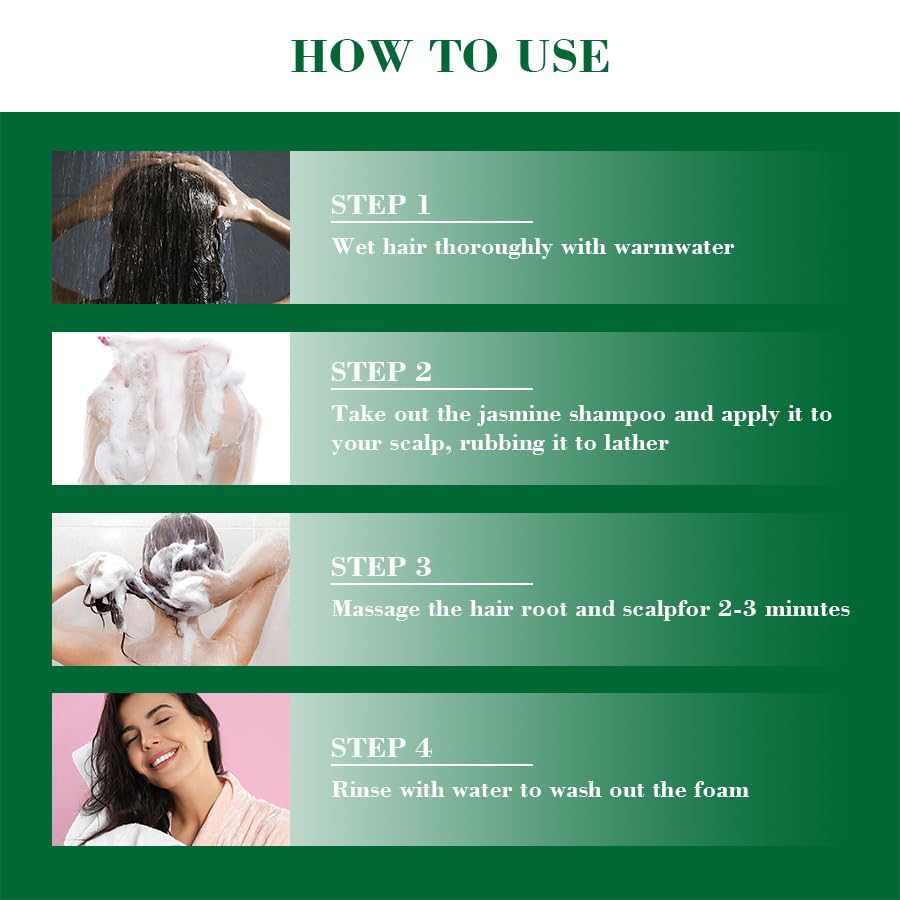 HOW TO USE

STEP 1

Wet hair thoroughly with warmwater

STEP 2

Take out the jasmine shampoo and apply it to your scalp, rubbing it to lather

STEP 3

Massage the hair root and scalpfor 2-3 minutes

STEP 4

Rinse with water to wash out the foam