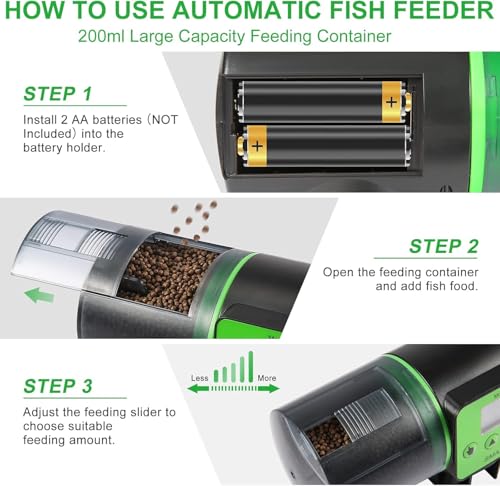 HOW TO USE AUTOMATIC FISH FEEDER
200ml Large Capacity Feeding Container

STEP 1
Install 2 AA batteries (NOT Included) into the battery holder.

+
+

STEP 2
Open the feeding container and add fish food.

STEP 3
Adjust the feeding slider to choose suitable feeding amount.

Less
More