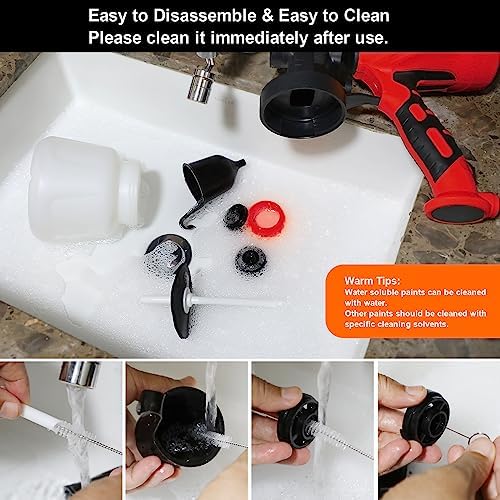 Easy to Disassemble & Easy to Clean
Please clean it immediately after use.

Warm Tips:
Water soluble paints can be cleaned with water.
Other paints should be cleaned with specific cleaning solvents.