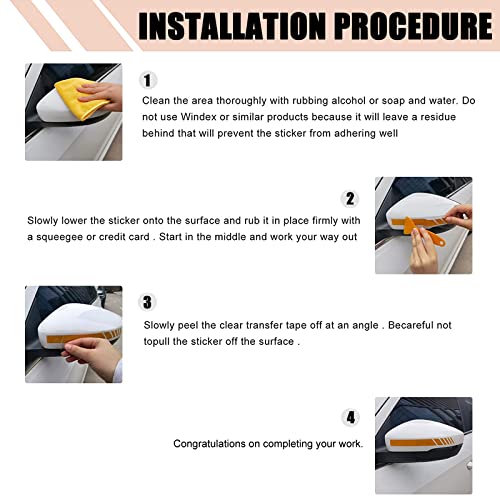 INSTALLATION PROCEDURE

1

Clean the area thoroughly with rubbing alcohol or soap and water. Do not use Windex or similar products because it will leave a residue behind that will prevent the sticker from adhering well

2

Slowly lower the sticker onto the surface and rub it in place firmly with a squeegee or credit card . Start in the middle and work your way out

3

Slowly peel the clear transfer tape off at an angle . Becareful not topull the sticker off the surface .

4

Congratulations on completing your work.