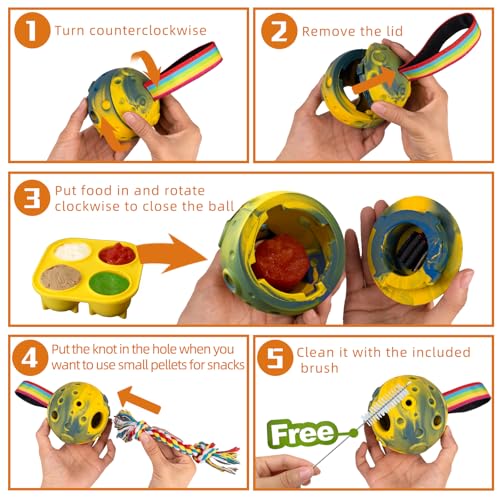 1 Turn counterclockwise

2 Remove the lid

3 Put food in and rotate clockwise to close the ball

4 Put the knot in the hole when you want to use small pellets for snacks

5 Clean it with the included brush

Free