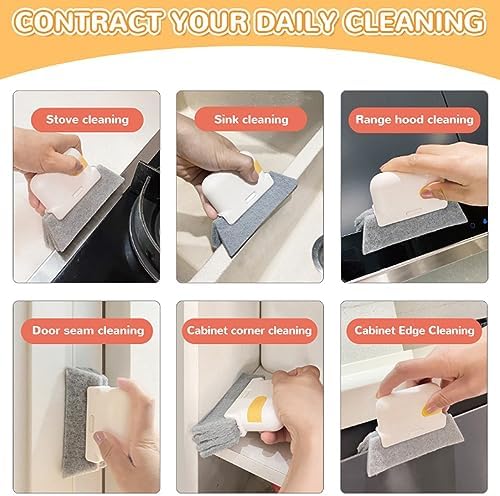 CONTRACT YOUR DAILY CLEANING

Stove cleaning

Sink cleaning

Range hood cleaning

Door seam cleaning

Cabinet corner cleaning

Cabinet Edge Cleaning