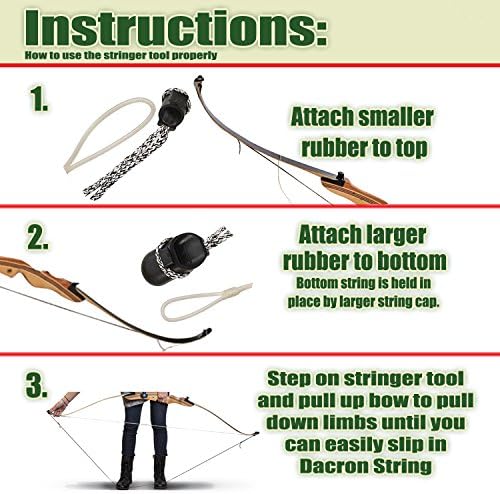 Instructions:
How to use the stringer tool properly

1.

Attach smaller rubber to top

2.

Attach larger rubber to bottom
Bottom string is held in place by larger string cap.

3.

Step on stringer tool and pull up bow to pull down limbs until you can easily slip in Dacron String