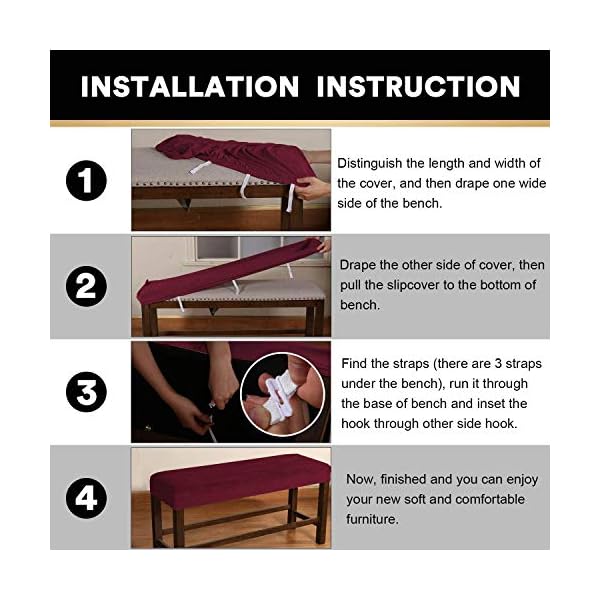 INSTALLATION INSTRUCTION

1

Distinguish the length and width of the cover, and then drape one wide side of the bench.

2

Drape the other side of cover, then pull the slipcover to the bottom of bench.

3

Find the straps (there are 3 straps under the bench), run it through the base of bench and inset the hook through other side hook.

4

Now, finished and you can enjoy your new soft and comfortable furniture.