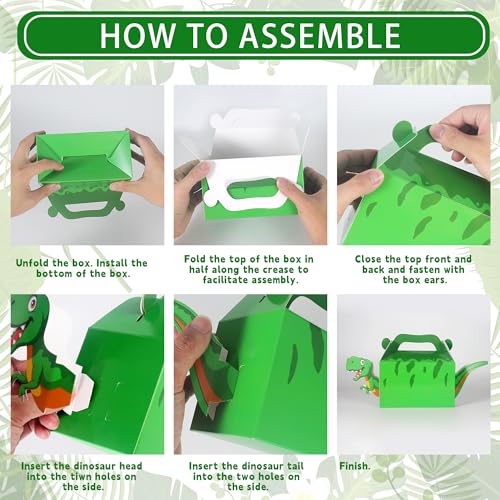 HOW TO ASSEMBLE

Unfold the box. Install the bottom of the box.

Fold the top of the box in half along the crease to facilitate assembly.

Close the top front and back and fasten with the box ears.

Insert the dinosaur head into the tiwn holes on the side.

Insert the dinosaur tail into the two holes on the side.

Finish.