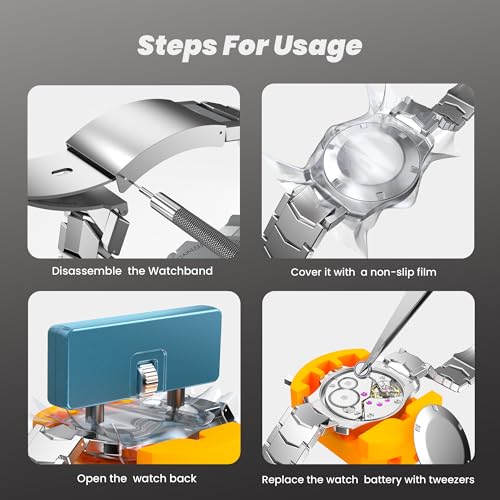 Steps For Usage

Disassemble the Watchband

Cover it with a non-slip film

Open the watch back

Replace the watch battery with tweezers