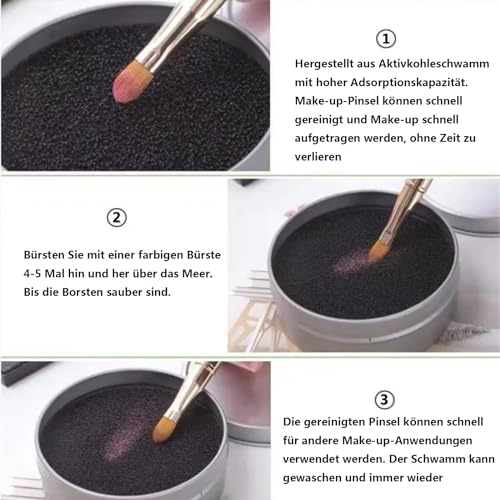 ①

Hergestellt aus Aktivkohleschwamm mit hoher Adsorptionskapazität. Make-up-Pinsel können schnell gereinigt und Make-up schnell aufgetragen werden, ohne Zeit zu verlieren

②

Bürsten Sie mit einer farbigen Bürste 4-5 Mal hin und her über das Meer. Bis die Borsten sauber sind.

③

Die gereinigten Pinsel können schnell für andere Make-up-Anwendungen verwendet werden. Der Schwamm kann gewaschen und immer wieder