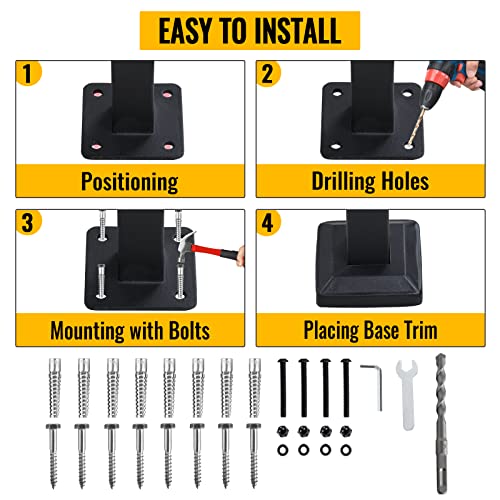 EASY TO INSTALL

1

Positioning

2

Drilling Holes

3

Mounting with Bolts

4

Placing Base Trim