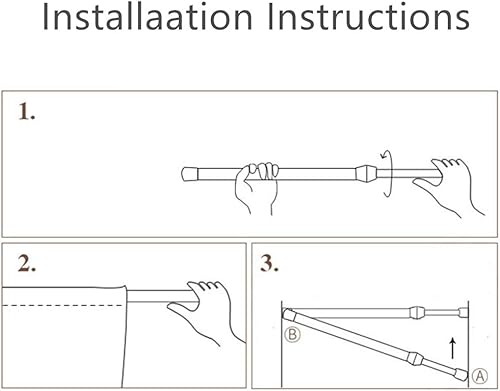 Installaation Instructions

1.

2.

3.

B

A