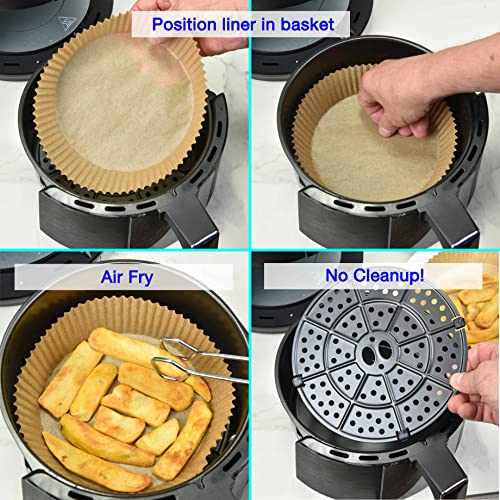 Position liner in basket

Air Fry

No Cleanup!