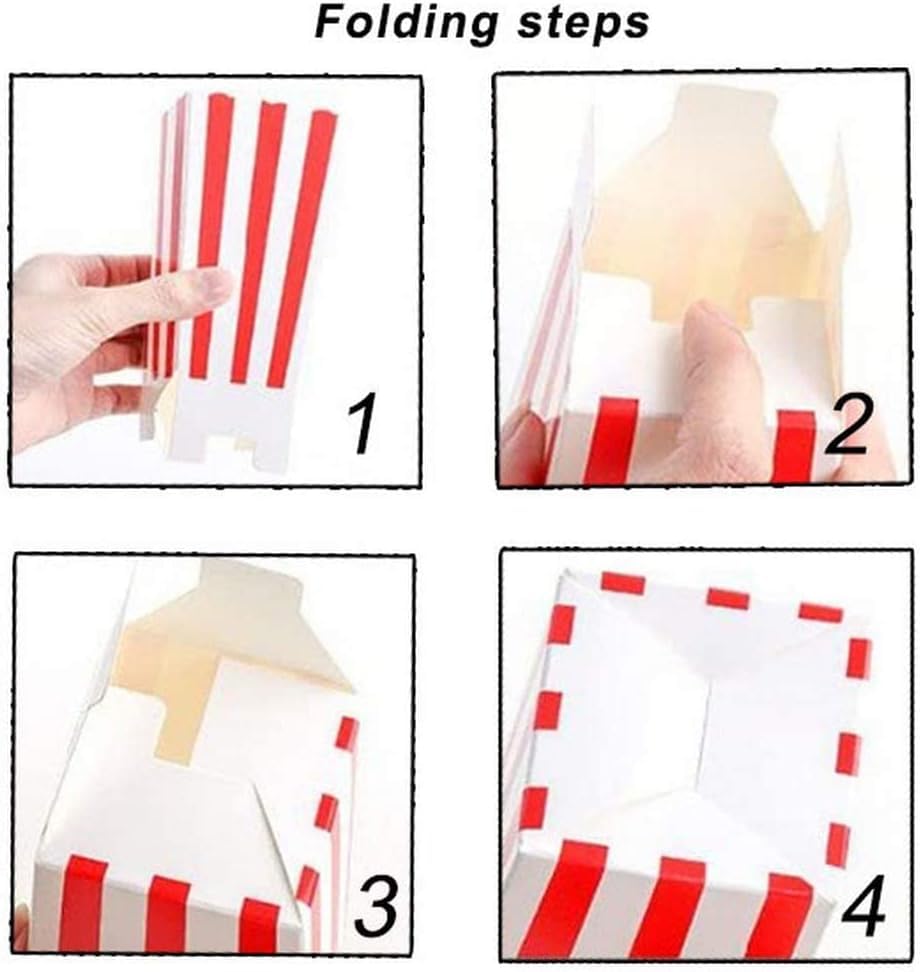 Folding steps

1

2

3

4