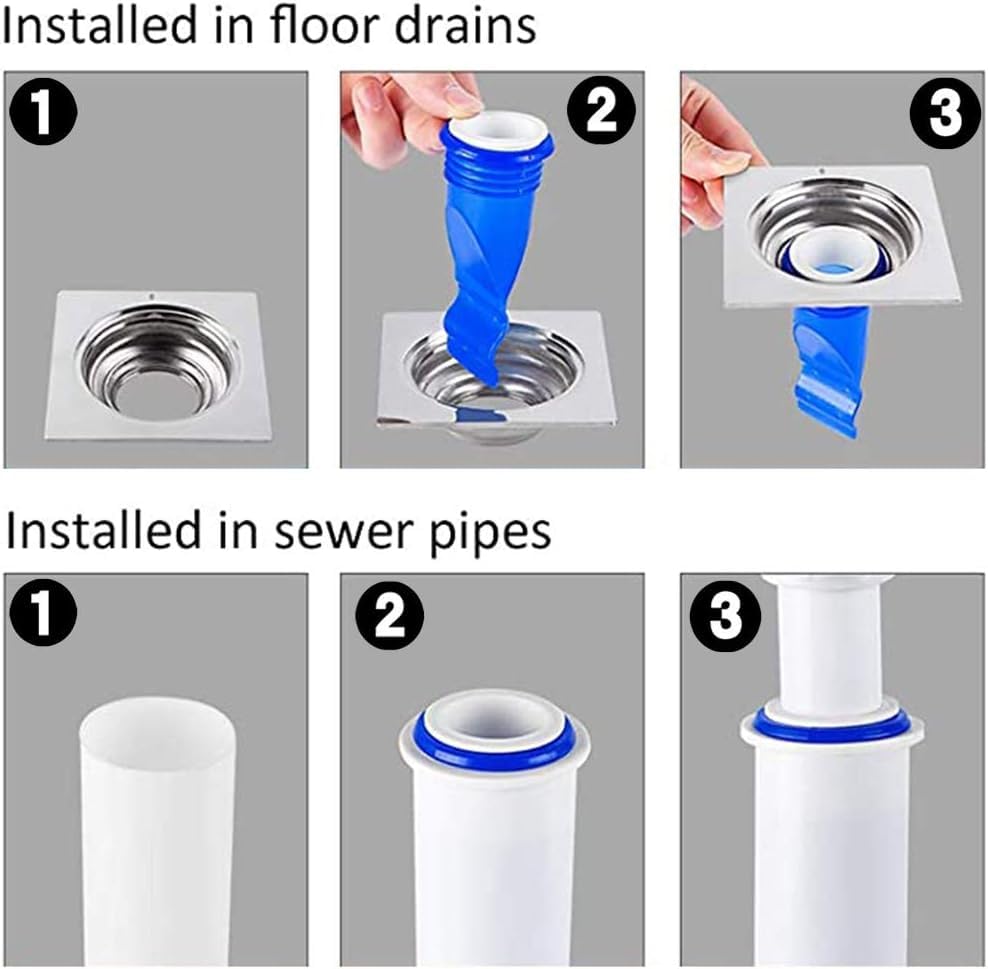 Installed in floor drains

1

2

3

Installed in sewer pipes

1

2

3