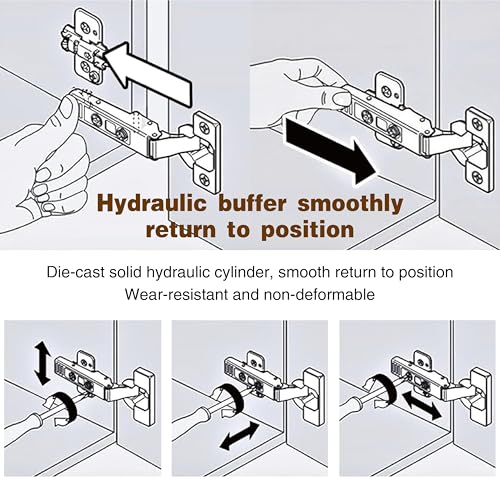 Hydraulic buffer smoothly return to position

Die-cast solid hydraulic cylinder, smooth return to position
Wear-resistant and non-deformable