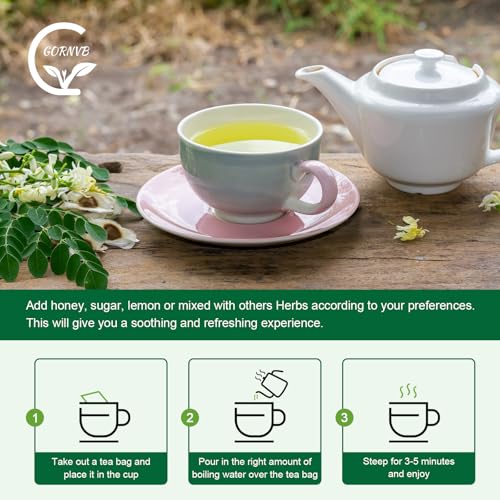 GORNVB

Add honey, sugar, lemon or mixed with others Herbs according to your preferences. This will give you a soothing and refreshing experience.

1
Take out a tea bag and place it in the cup

2
Pour in the right amount of boiling water over the tea bag

3
Steep for 3-5 minutes and enjoy