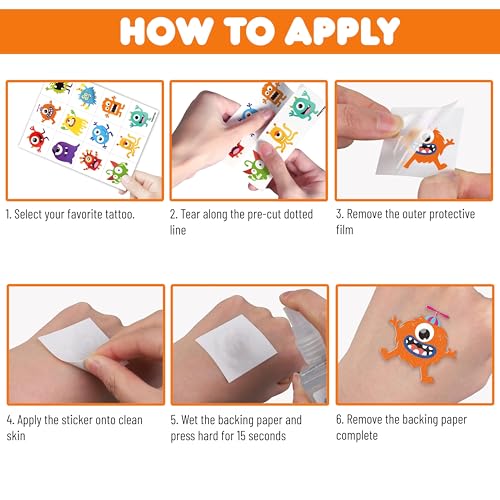 HOW TO APPLY

1. Select your favorite tattoo.

2. Tear along the pre-cut dotted line

3. Remove the outer protective film

4. Apply the sticker onto clean skin

5. Wet the backing paper and press hard for 15 seconds

6. Remove the backing paper complete