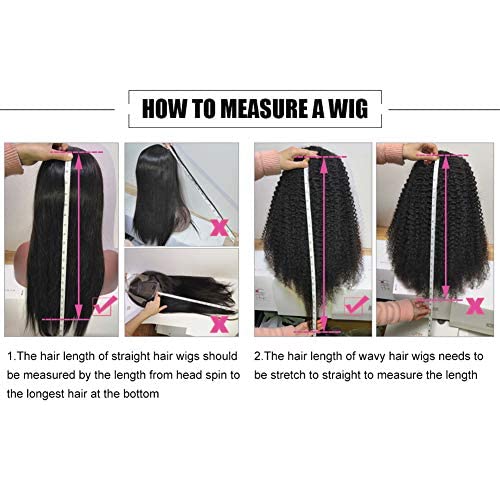 HOW TO MEASURE A WIG

1.The hair length of straight hair wigs should be measured by the length from head spin to the longest hair at the bottom

2.The hair length of wavy hair wigs needs to be stretch to straight to measure the length