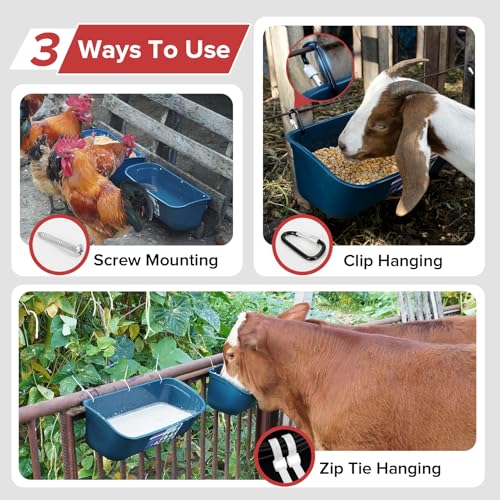 3 Ways To Use

Screw Mounting

Clip Hanging

Zip Tie Hanging