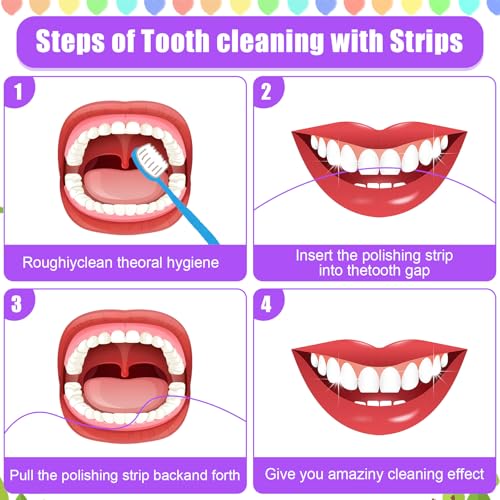 Steps of Tooth cleaning with Strips

1

Roughiyclean theoral hygiene

2

Insert the polishing strip into thetooth gap

3

Pull the polishing strip backand forth

4

Give you amaziny cleaning effect