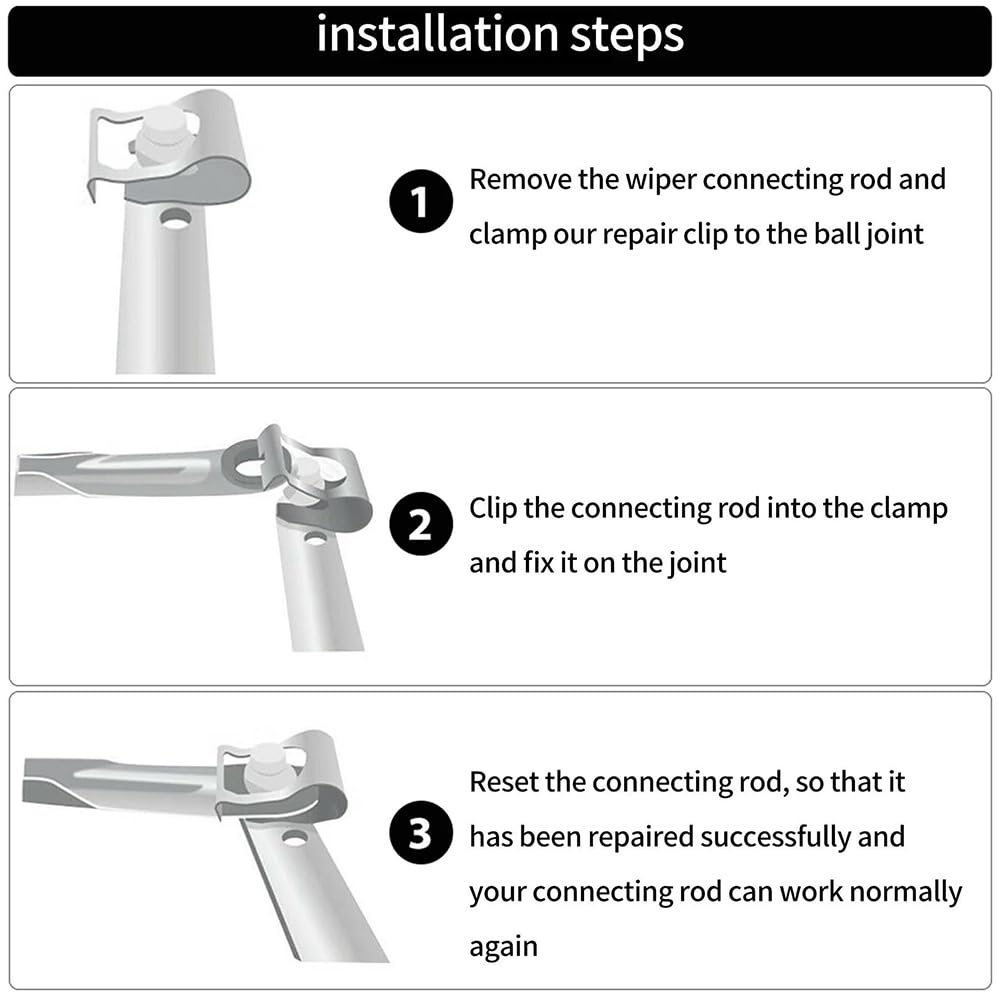 installation steps

1 Remove the wiper connecting rod and clamp our repair clip to the ball joint

2 Clip the connecting rod into the clamp and fix it on the joint

3 Reset the connecting rod, so that it has been repaired successfully and your connecting rod can work normally again