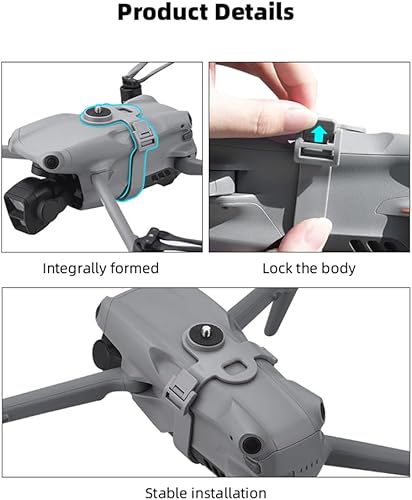 Product Details

Integrally formed

Lock the body

Stable installation